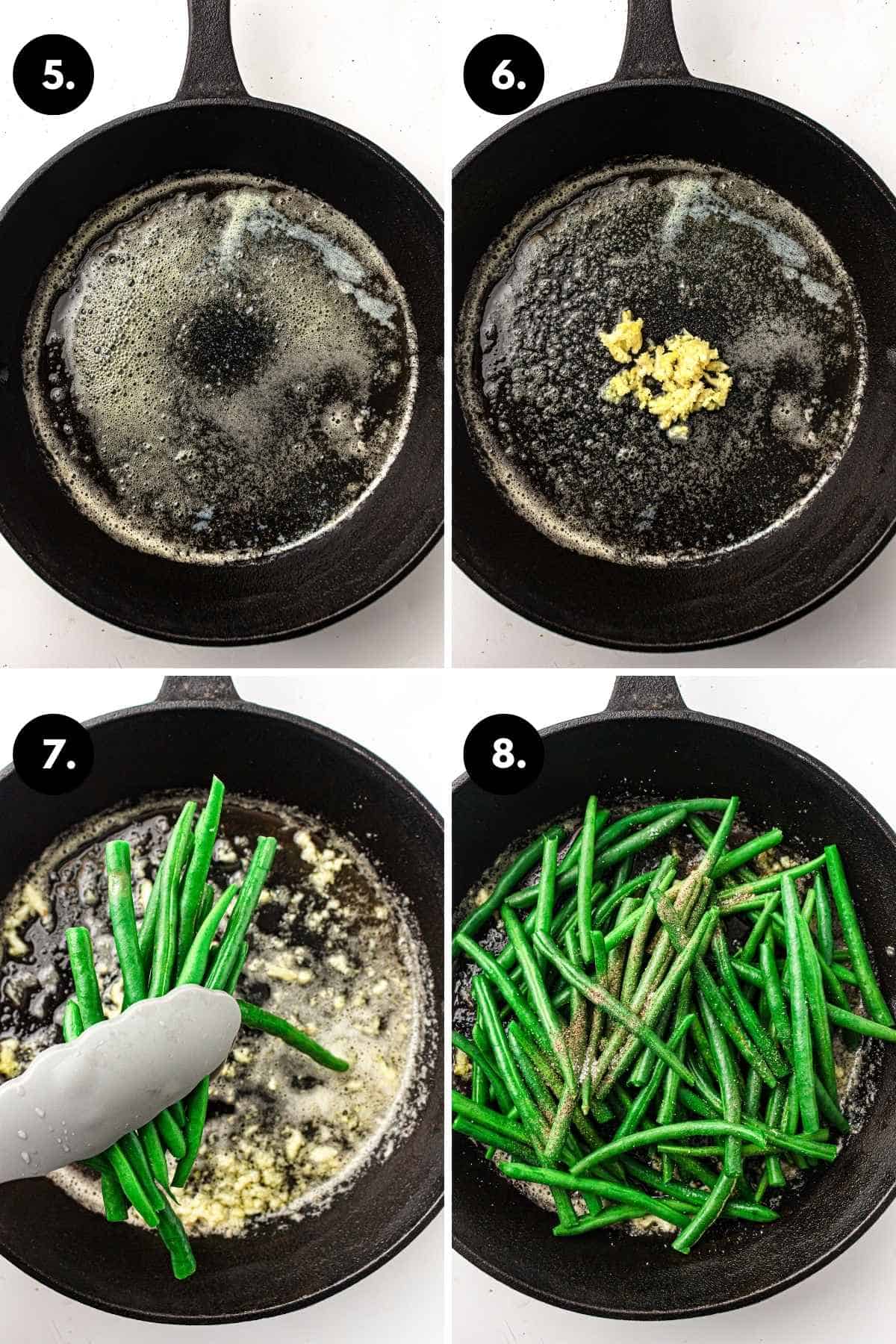 5.

6.

7.

8.